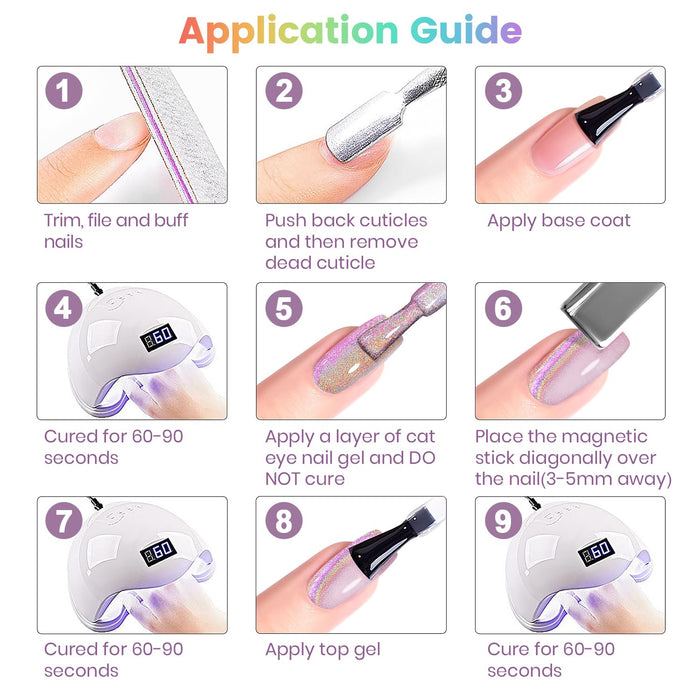 Application Guide

1

Trim, file and buff nails

2

Push back cuticles and then remove dead cuticle

3

Apply base coat

4

60

Cured for 60-90 seconds

5

Apply a layer of cat eye nail gel and DO NOT cure

6

Place the magnetic stick diagonally over the nail(3-5mm away)

7

60

Cured for 60-90 seconds

8

Apply top gel

9

60

Cure for 60-90 seconds