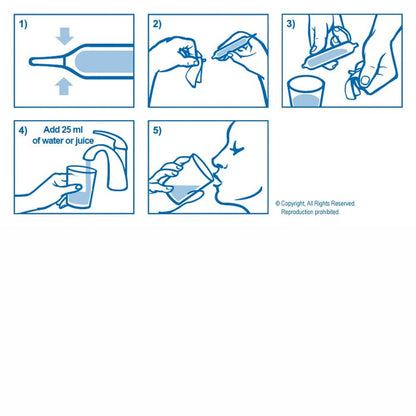 1)

2)

3)

4) Add 25 ml of water or juice

5)

© Copyright, All Rights Reserved, Reproduction prohibited.